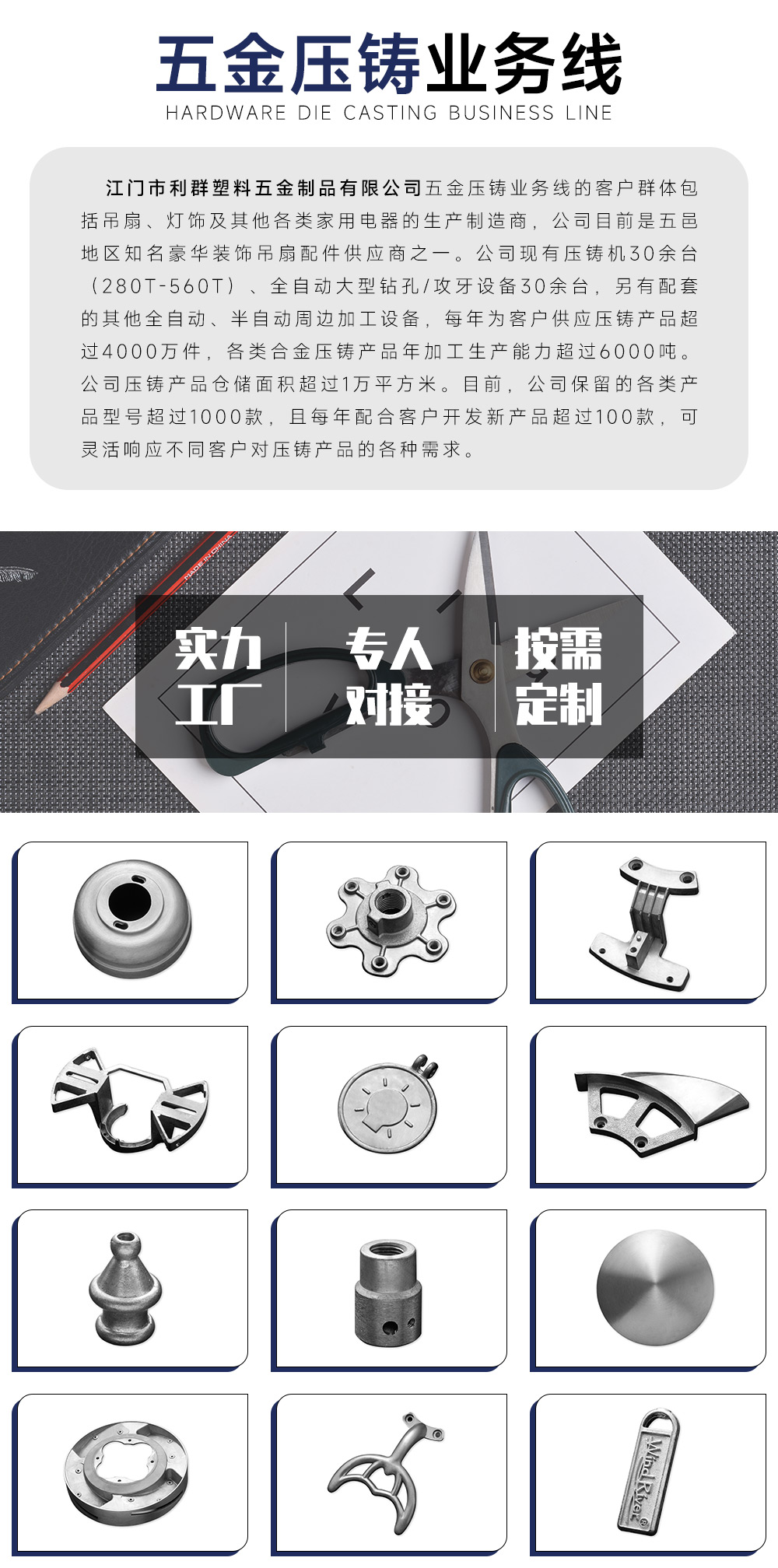 五金压铸业务线
HARDWARE DIE CASTING BUSINESS LINE

江门市利群塑料五金制品有限公司五金压铸业务线的客户群体包括吊扇、灯饰及其他各类家用电器的生产制造商，公司目前是五邑地区知名豪华装饰吊扇配件供应商之一。公司现有压铸机30余台（280T-560T）、全自动大型钻孔/攻牙设备30余台，另有配套的其他全自动、半自动周边加工设备，每年为客户供应压铸产品超过4000万件，各类合金压铸产品年加工生产能力超过6000吨。公司压铸产品仓储面积超过1万平方米。目前，公司保留的各类产品型号超过1000款，且每年配合客户开发新产品超过100款，可灵活响应不同客户对压铸产品的各种需求。

MADE IN CHINA

实力工厂

专人对接

按需定制

Wind River